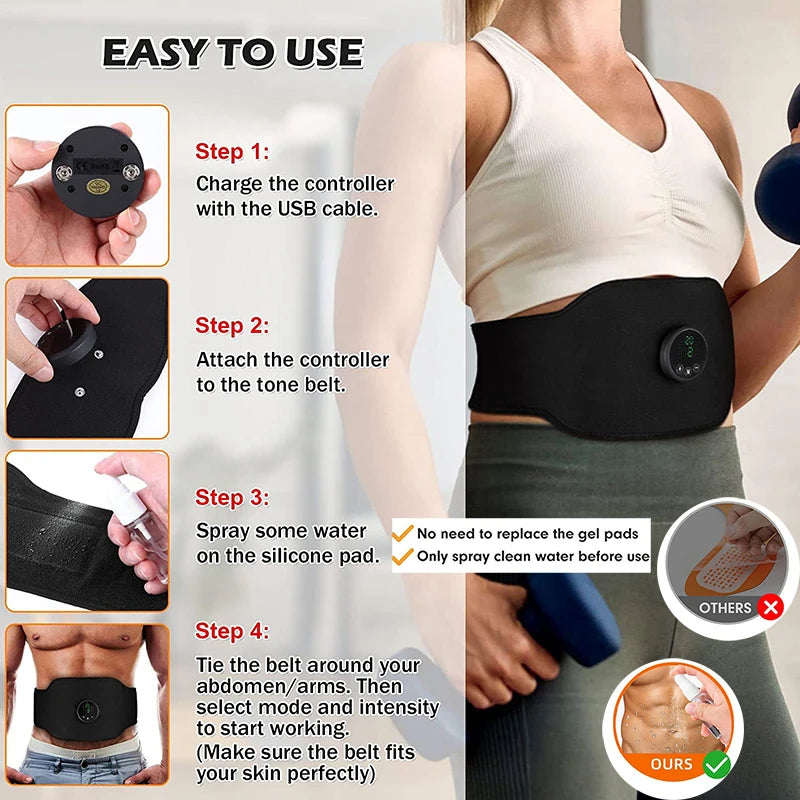 EASY TO USE

Step 1:
Charge the controller with the USB cable.

Step 2:
Attach the controller to the tone belt.

Step 3:
Spray some water on the silicone pad.

Step 4:
Tie the belt around your abdomen/arms. Then select mode and intensity to start working. (Make sure the belt fits your skin perfectly)

No need to replace the gel pads
Only spray clean water before use

OTHERS

OURS